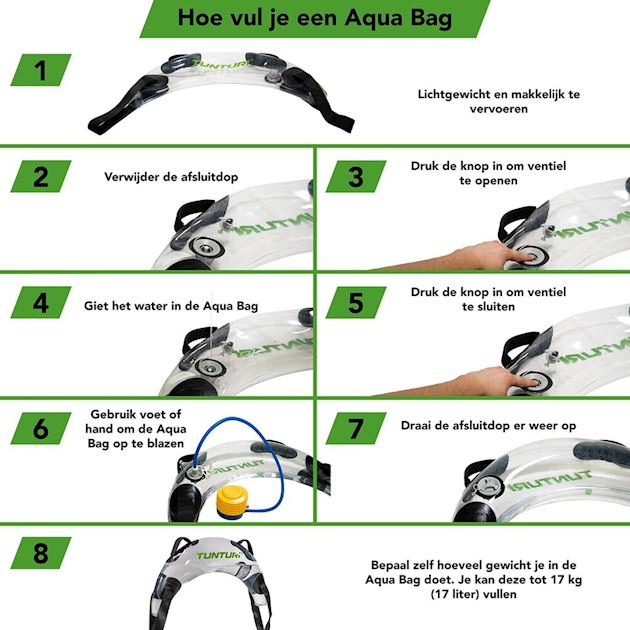 Hoe vul je een Aqua Bag

1

TUNTURI

Lichtgewicht en makkelijk te vervoeren

2

Verwijder de afsluitdop

TUNTURI

3

Druk de knop in om ventiel te openen

TUNTURI

4

Giet het water in de Aqua Bag

TUNTURI

5

Druk de knop in om ventiel te sluiten

TUNTURI

6

Gebruik voet of hand om de Aqua Bag op te blazen

TUNTURI

7

Draai de afsluitdop er weer op

TUNTURI

8

TUNTURI

Bepaal zelf hoeveel gewicht je in de Aqua Bag doet. Je kan deze tot 17 kg (17 liter) vullen